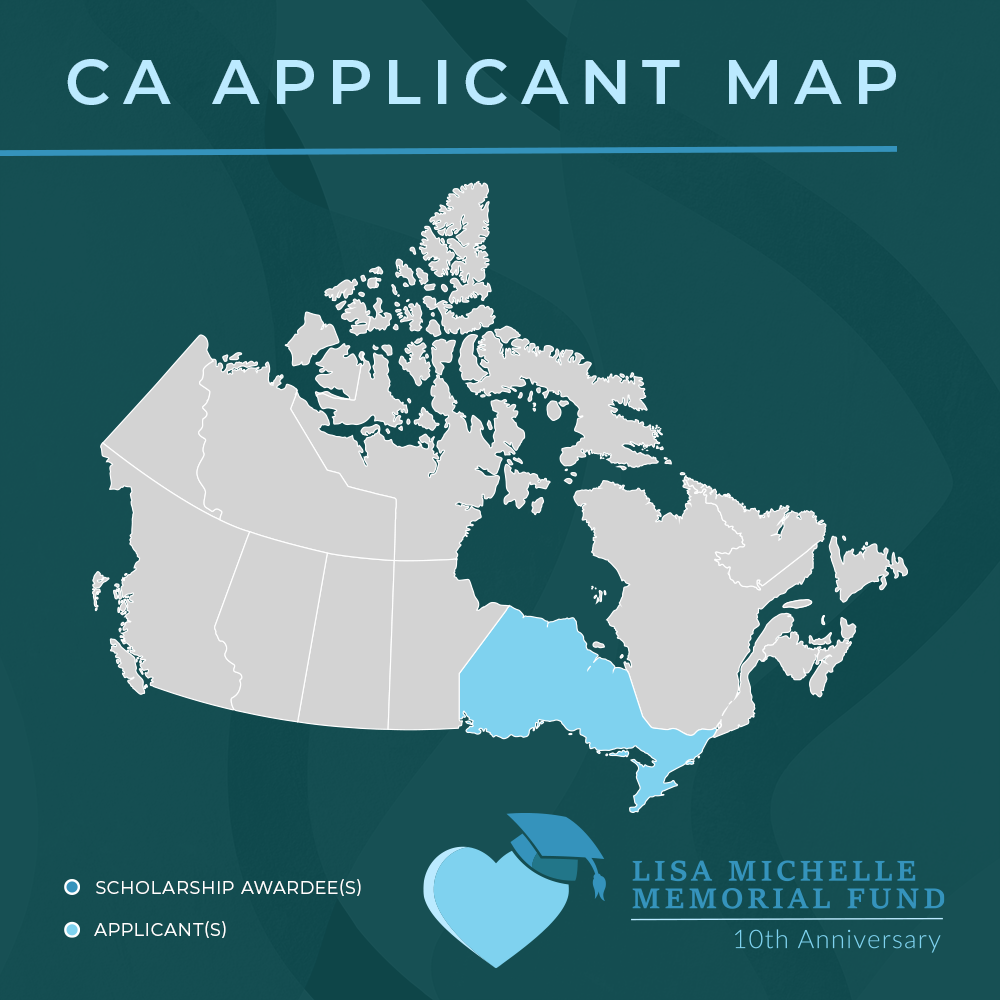 CA APPLICANT MAP

SCHOLARSHIP AWARDEE(S)

APPLICANT(S)

LISA MICHELLE
MEMORIAL FUND
10th Anniversary