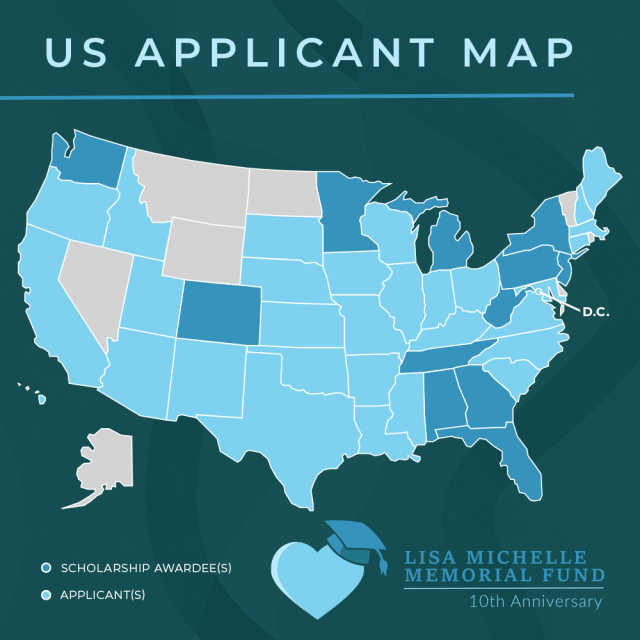 US APPLICANT MAP

D.C.

SCHOLARSHIP AWARDEE(S)

APPLICANT(S)

LISA MICHELLE MEMORIAL FUND

10th Anniversary