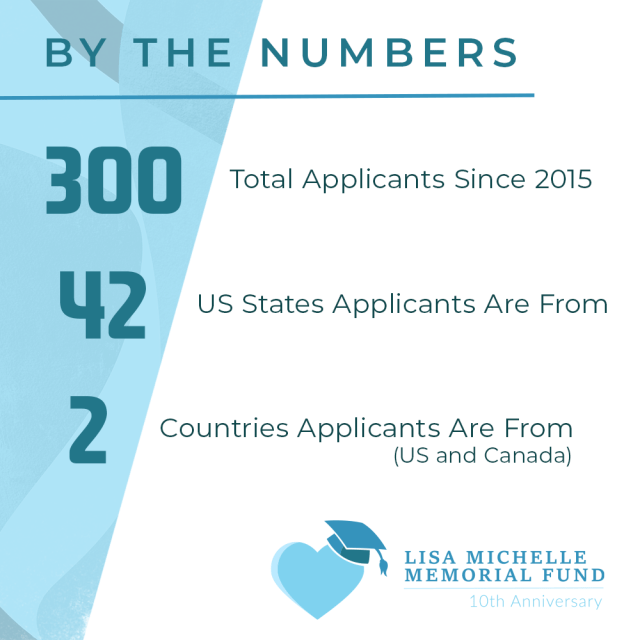 BY THE NUMBERS

300 Total Applicants Since 2015

42 US States Applicants Are From

2 Countries Applicants Are From (US and Canada)

LISA MICHELLE MEMORIAL FUND
10th Anniversary